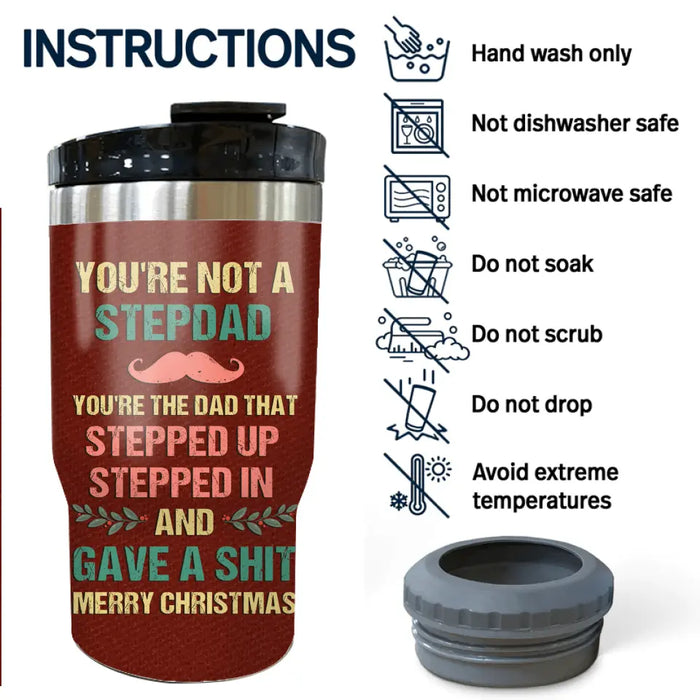 INSTRUCTIONS

YOU'RE NOT A STEPDAD

YOU'RE THE DAD THAT STEPPED UP STEPPED IN AND GAVE A SHIT

MERRY CHRISTMAS

Hand wash only

Not dishwasher safe

Not microwave safe

Do not soak

Do not scrub

Do not drop

Avoid extreme temperatures